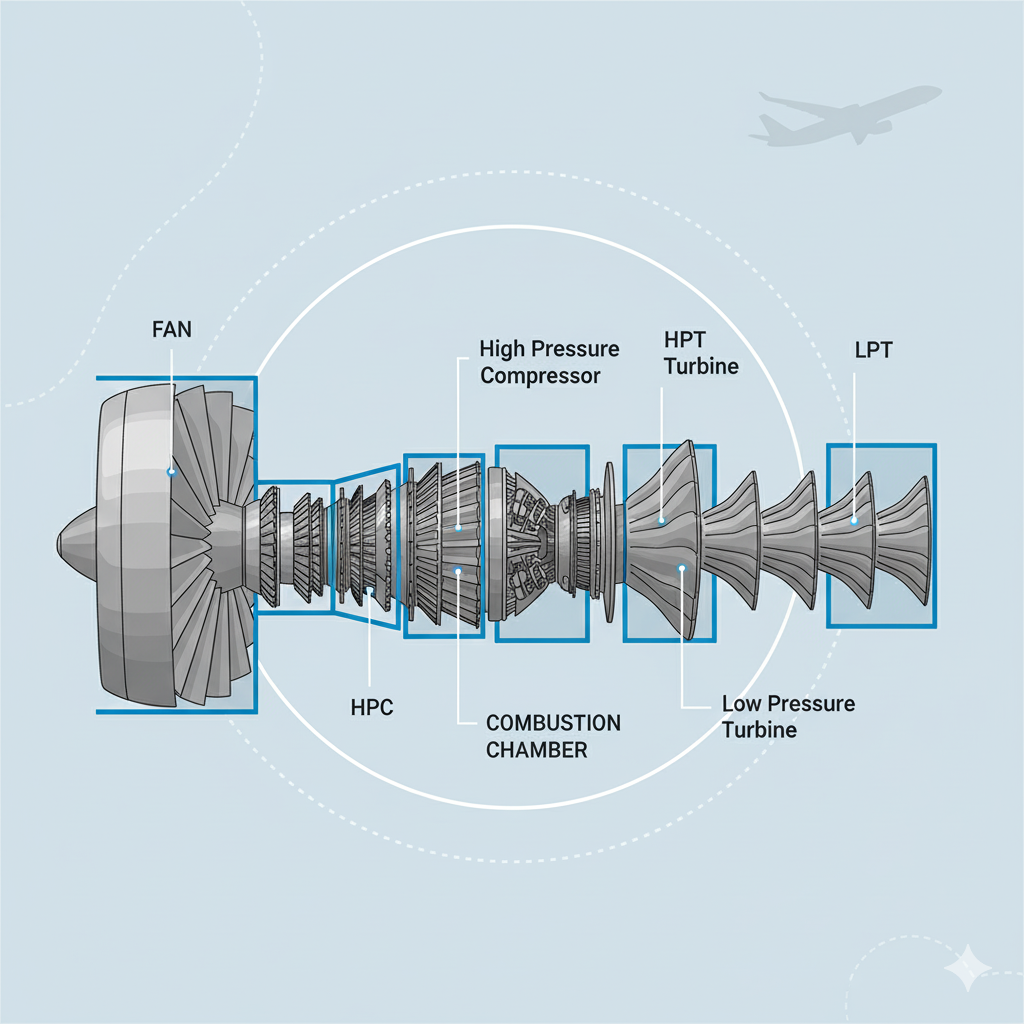 FAN

High Pressure
Compressor

HPT
Turbine

LPT

HPC

COMBUSTION
CHAMBER

Low Pressure
Turbine